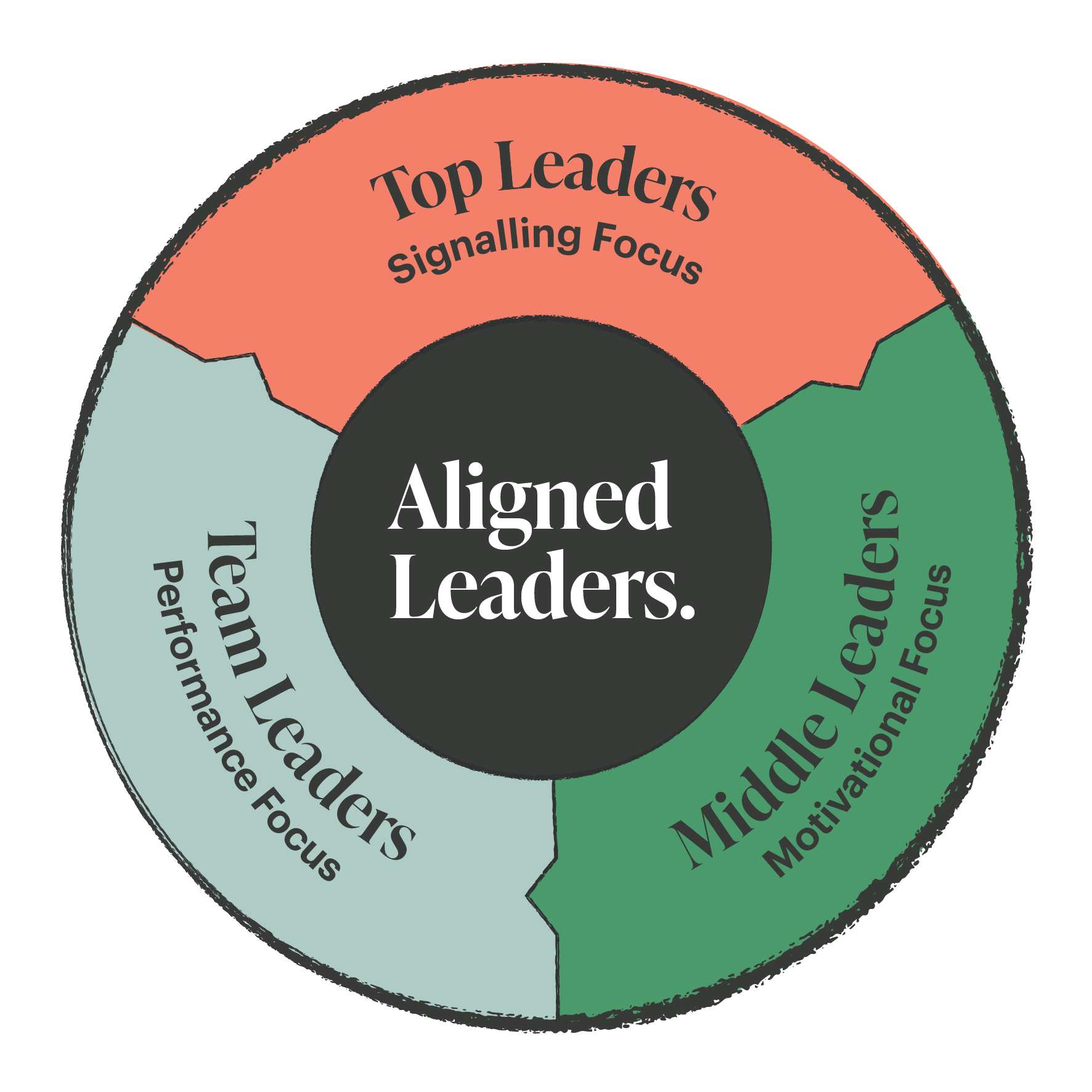 Top Leaders
Signalling Focus

Aligned Leaders.

Team Leaders
Performance Focus

Middle Leaders
Motivational Focus